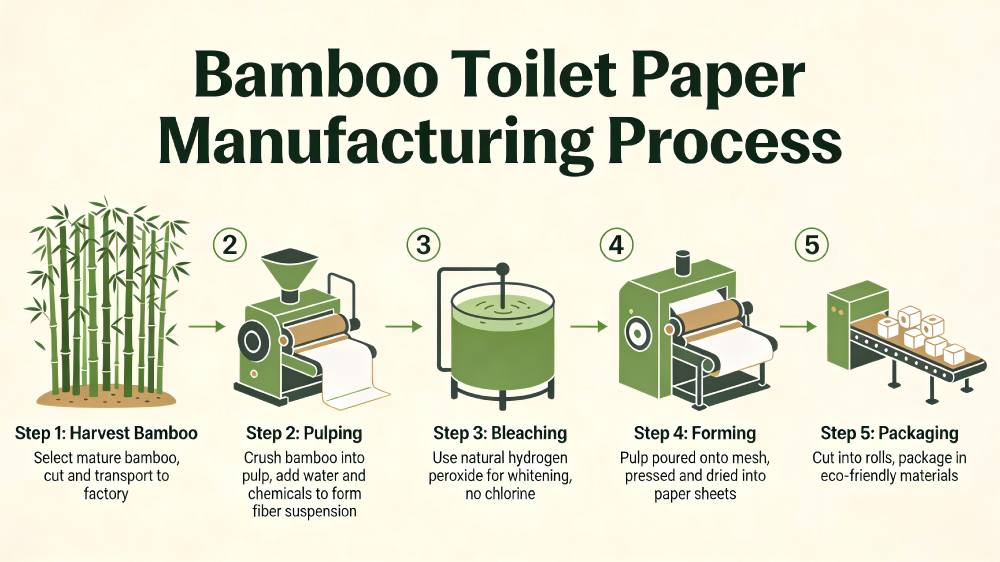 Bamboo Toilet Paper Manufacturing Process

2

3

4

5

Step 1: Harvest Bamboo
Select mature bamboo, cut and transport to factory

Step 2: Pulping
Crush bamboo into pulp, add water and chemicals to form fiber suspension

Step 3: Bleaching
Use natural hydrogen peroxide for whitening, no chlorine

Step 4: Forming
Pulp poured onto mesh, pressed and dried into paper sheets

Step 5: Packaging
Cut into rolls, package in eco-friendly materials